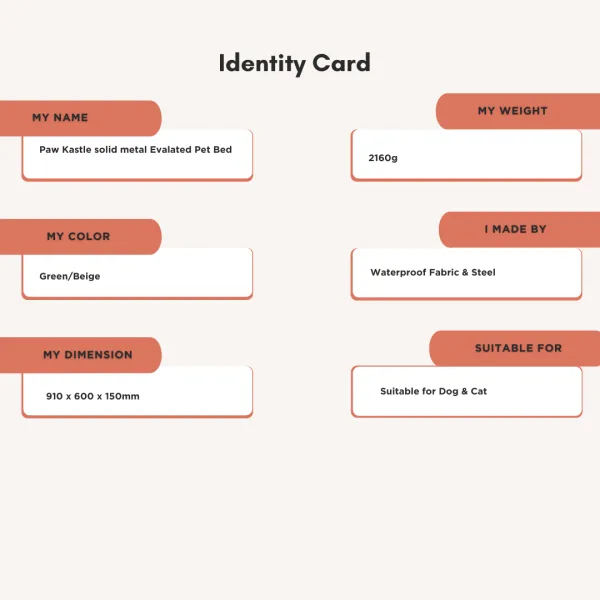 Identity Card

MY NAME

Paw Kastle solid metal Evalated Pet Bed

MY COLOR

Green/Beige

MY DIMENSION

910 x 600 x 150mm

MY WEIGHT

2160g

I MADE BY

Waterproof Fabric & Steel

SUITABLE FOR

Suitable for Dog & Cat