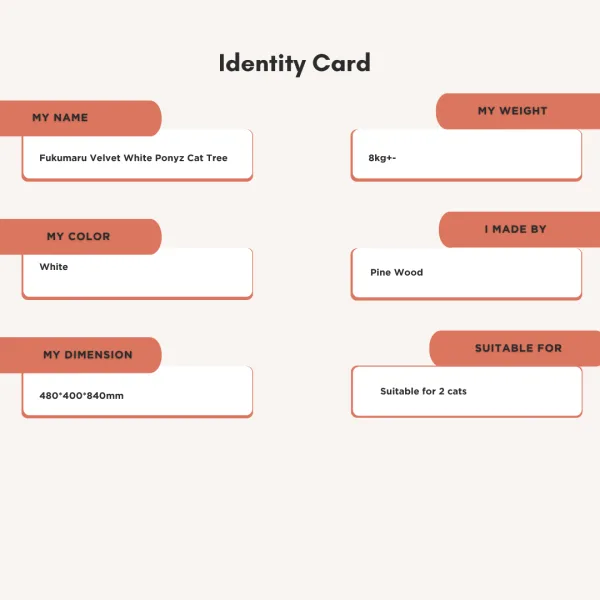 Identity Card

MY NAME

Fukumaru Velvet White Ponyz Cat Tree

MY COLOR

White

MY DIMENSION

480*400*840mm

MY WEIGHT

8kg+-

I MADE BY

Pine Wood

SUITABLE FOR

Suitable for 2 cats